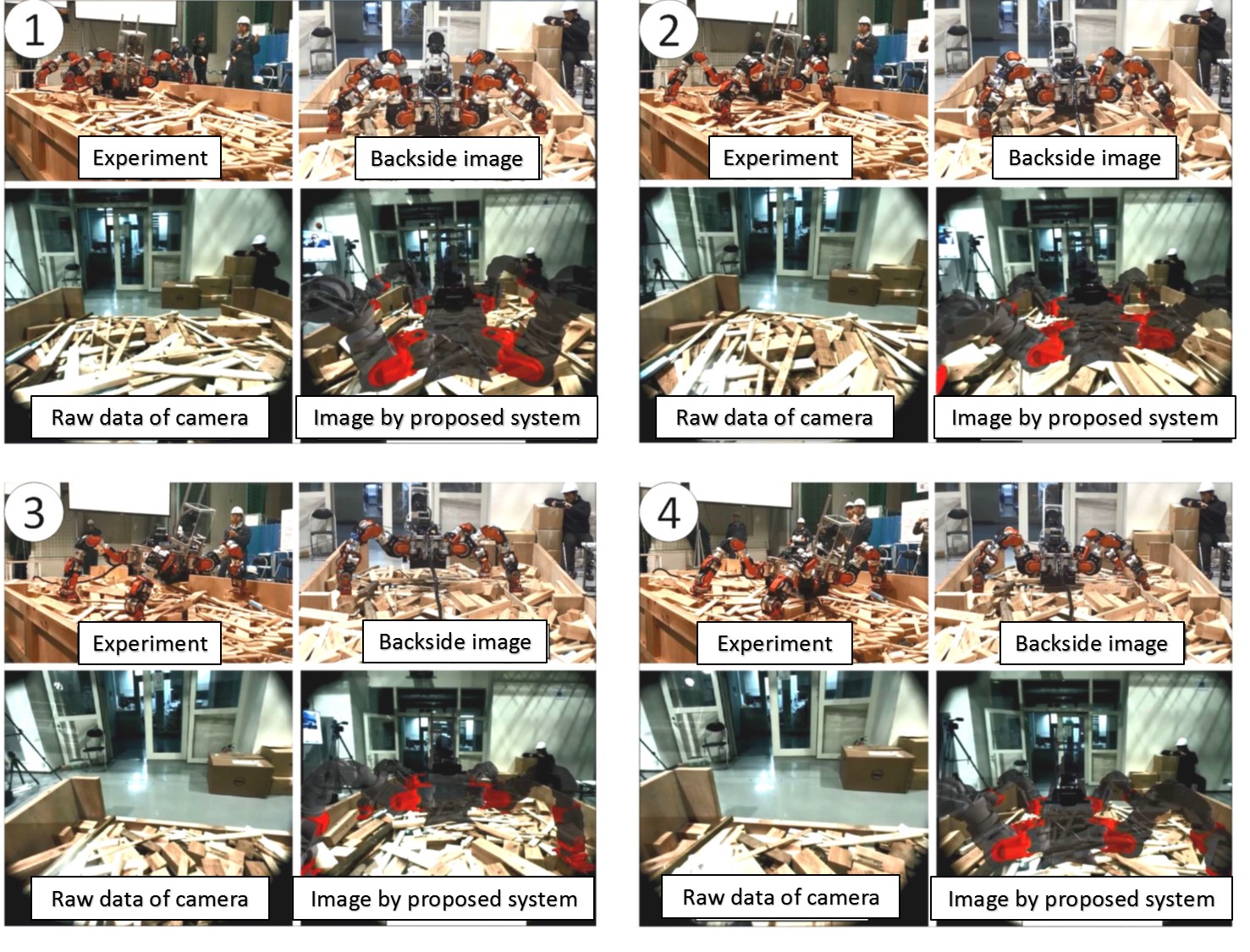 1

Experiment

Backside image

Raw data of camera

Image by proposed system

2

Experiment

Backside image

Raw data of camera

Image by proposed system

3

Experiment

Backside image

Raw data of camera

Image by proposed system

4

Experiment

Backside image

Raw data of camera

Image by proposed system