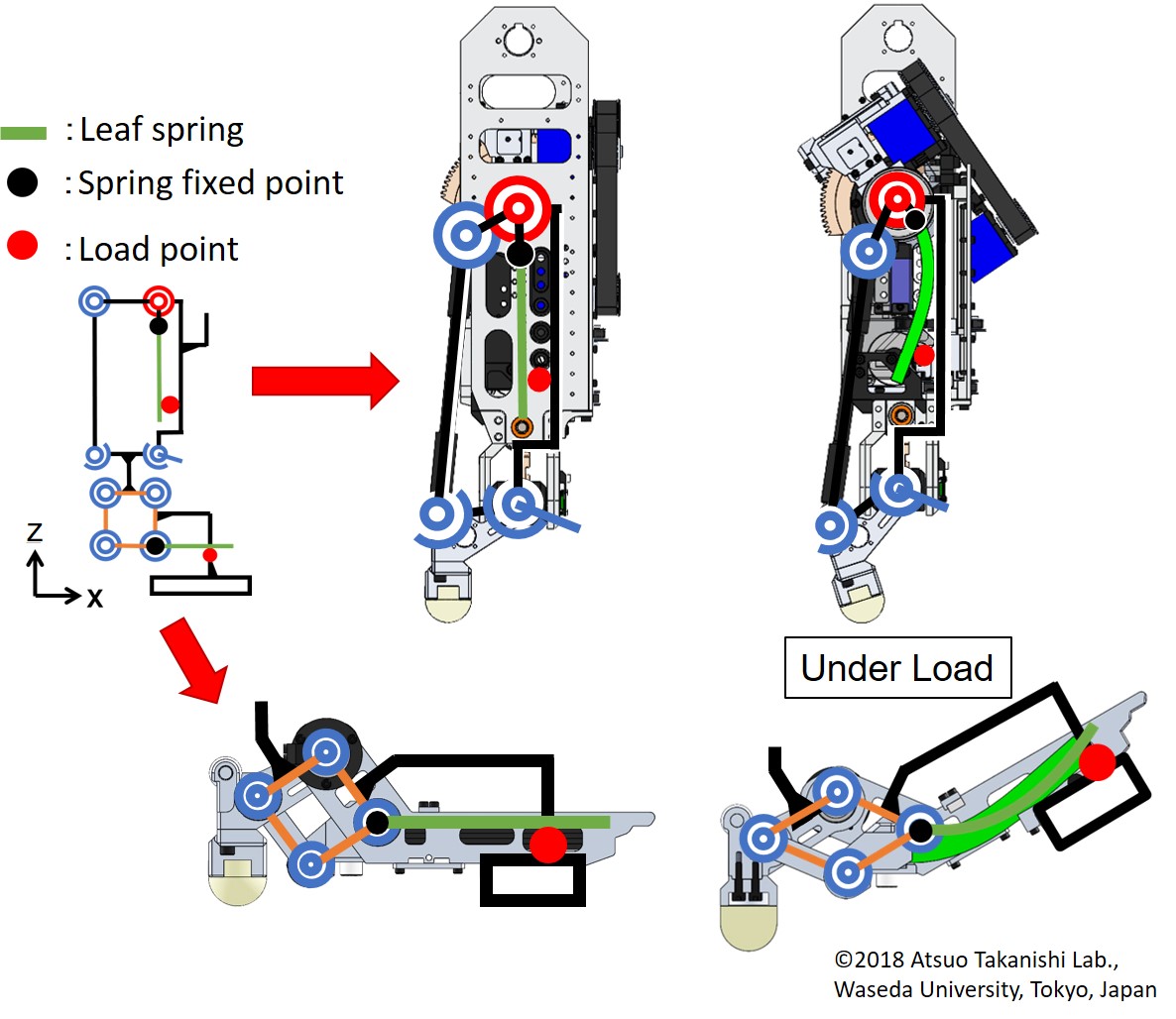 : Leaf spring
: Spring fixed point
: Load point

z
x

Under Load

©2018 Atsuo Takanishi Lab., Waseda University, Tokyo, Japan